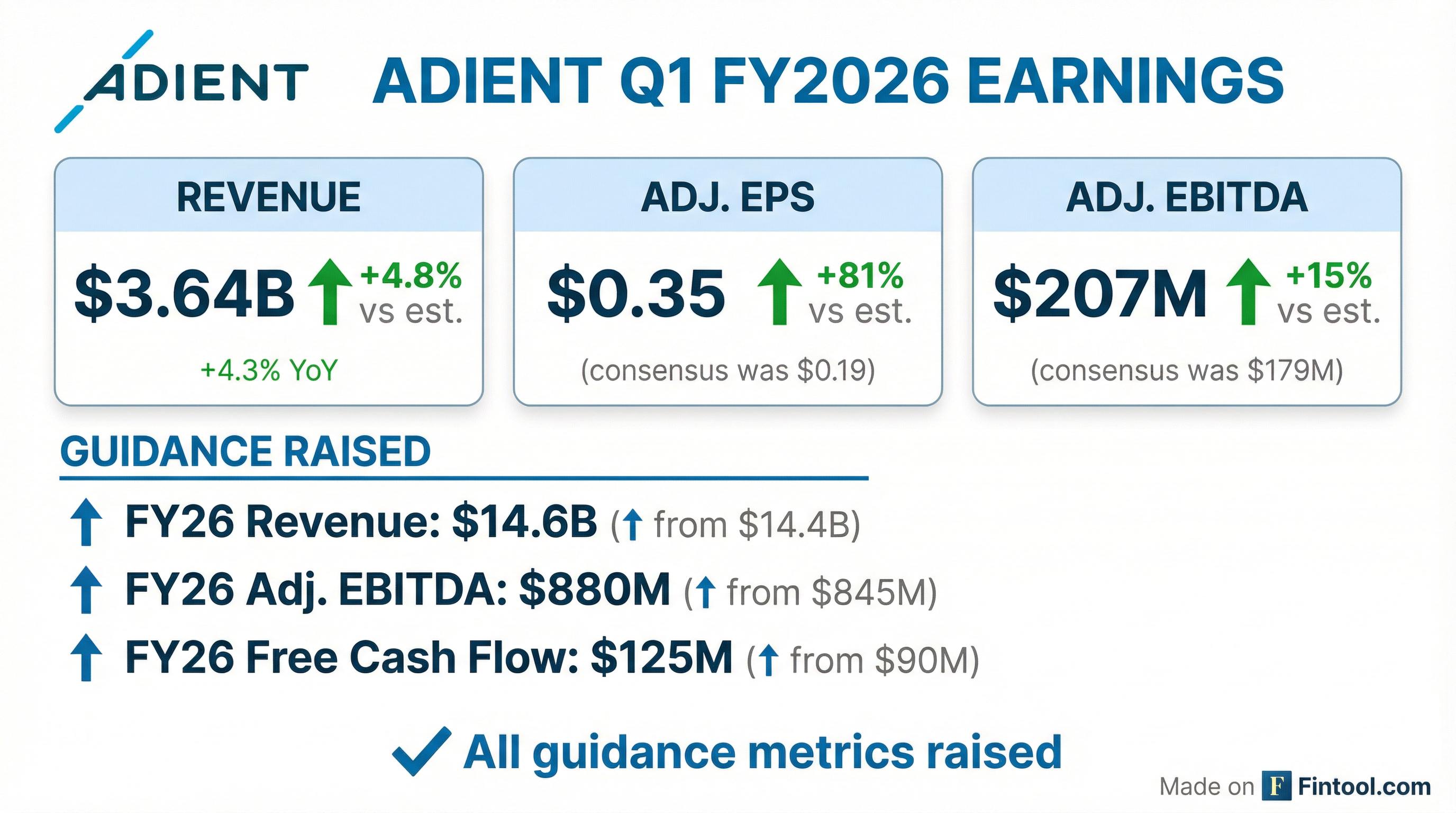 ADIENT

ADIENT Q1 FY2026 EARNINGS

REVENUE

$3.64B ↑ +4.8% vs est.

+4.3% YoY

ADJ. EPS

$0.35 ↑ +81% vs est.

(consensus was $0.19)

ADJ. EBITDA

$207M ↑ +15% vs est.

(consensus was $179M)

GUIDANCE RAISED

↑ FY26 Revenue: $14.6B (↑ from $14.4B)

↑ FY26 Adj. EBITDA: $880M (↑ from $845M)

↑ FY26 Free Cash Flow: $125M (↑ from $90M)

✓ All guidance metrics raised

Made on F Fintool.com