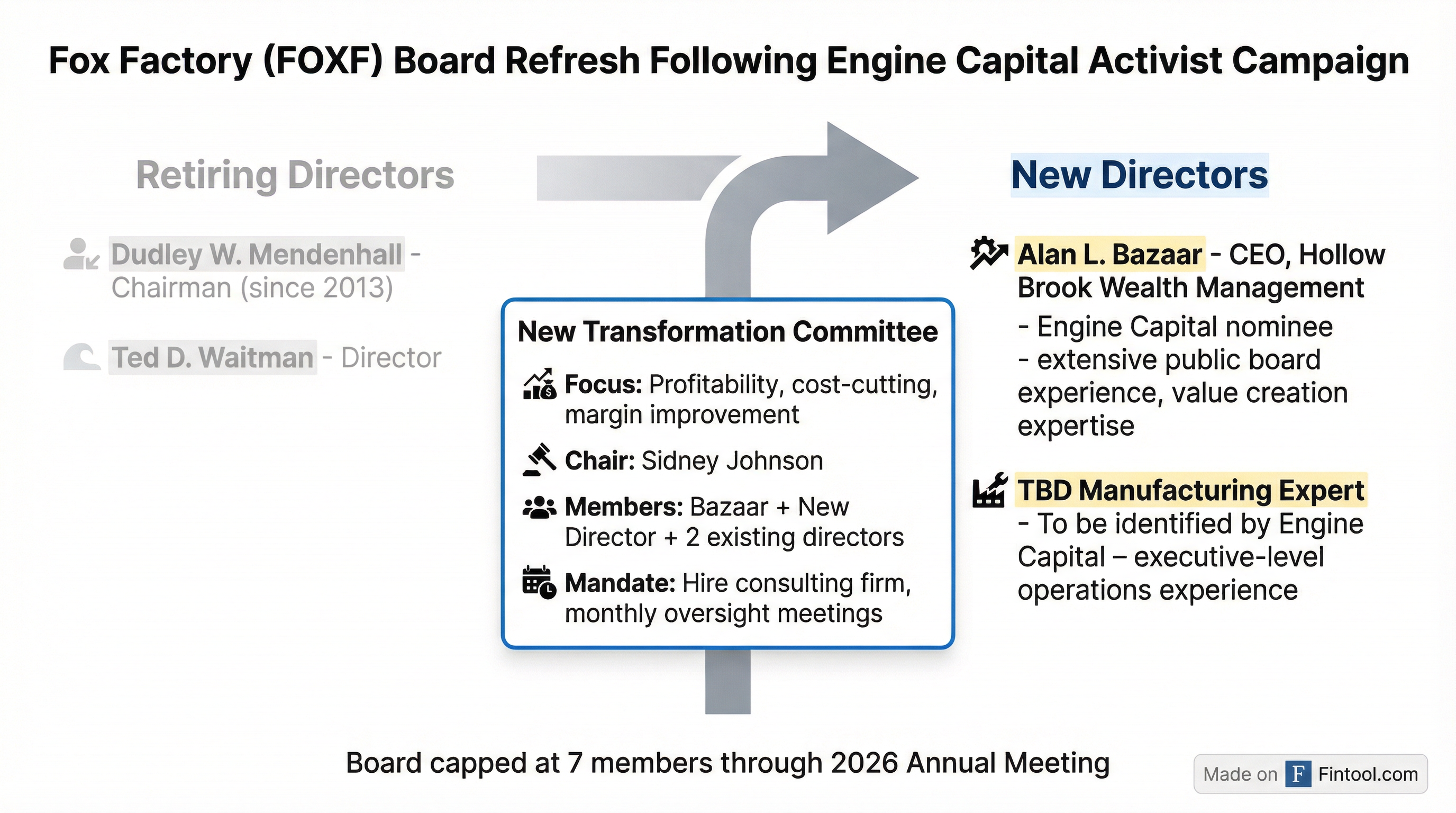 Fox Factory (FOXF) Board Refresh Following Engine Capital Activist Campaign

Retiring Directors

Dudley W. Mendenhall - Chairman (since 2013)

Ted D. Waitman - Director

New Transformation Committee

Focus: Profitability, cost-cutting, margin improvement

Chair: Sidney Johnson

Members: Bazaar + New Director + 2 existing directors

Mandate: Hire consulting firm, monthly oversight meetings

New Directors

Alan L. Bazaar - CEO, Hollow Brook Wealth Management
- Engine Capital nominee
- extensive public board experience, value creation expertise

TBD Manufacturing Expert
- To be identified by Engine Capital – executive-level operations experience

Board capped at 7 members through 2026 Annual Meeting

Made on F Fintool.com