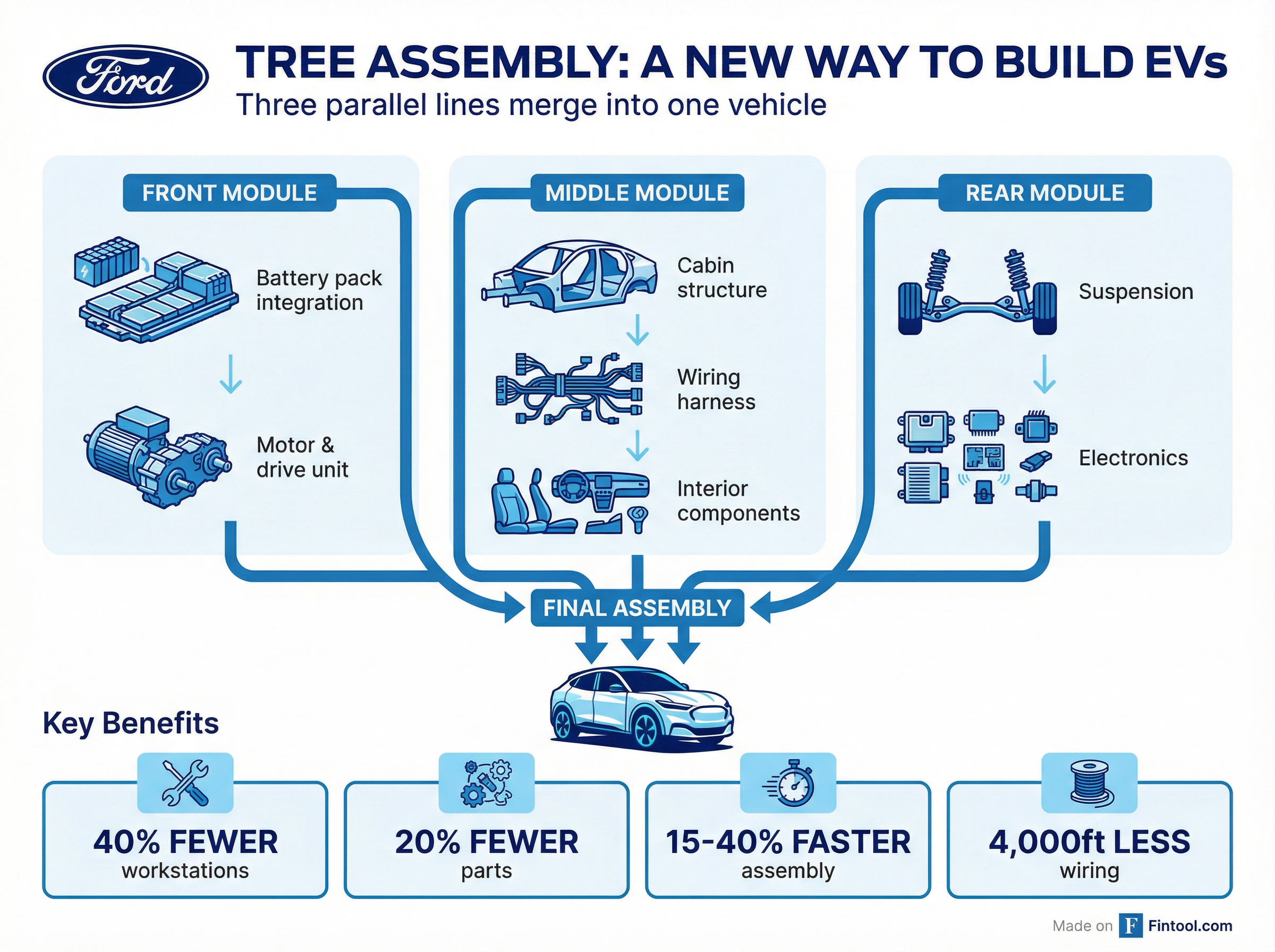 Ford

TREE ASSEMBLY: A NEW WAY TO BUILD EVs

Three parallel lines merge into one vehicle

FRONT MODULE

Battery pack integration

Motor & drive unit

MIDDLE MODULE

Cabin structure

Wiring harness

Interior components

REAR MODULE

Suspension

Electronics

FINAL ASSEMBLY

Key Benefits

40% FEWER
workstations

20% FEWER
parts

15-40% FASTER
assembly

4,000ft LESS
wiring

Made on F Fintool.com